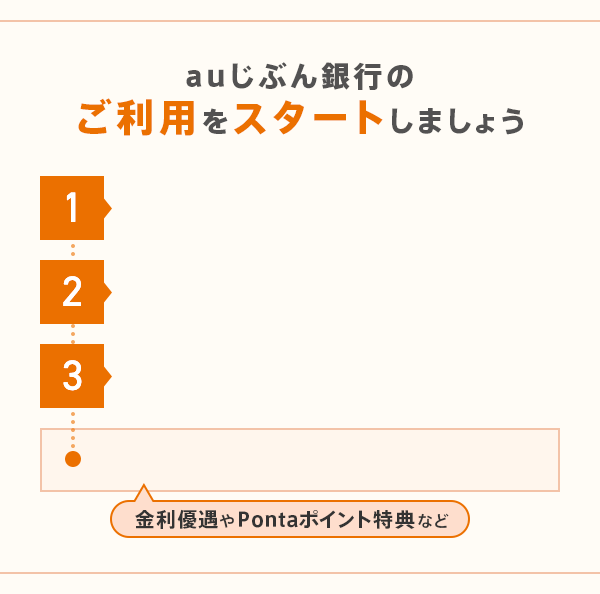 auじぶん銀行の
ご利用をスタートしましょう

1

2

3

金利優遇やPontaポイント特典など