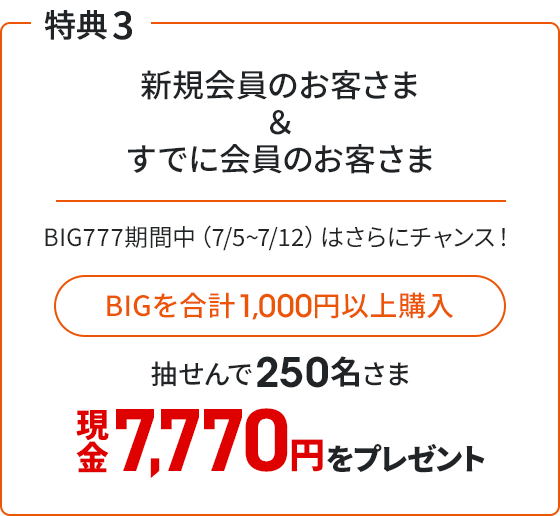 特典３

新規会員のお客さま
&
すでに会員のお客さま

BIG777期間中（7/5~7/12）はさらにチャンス！

BIGを合計1,000円以上購入

抽せんで250名さま

現金7,770円をプレゼント